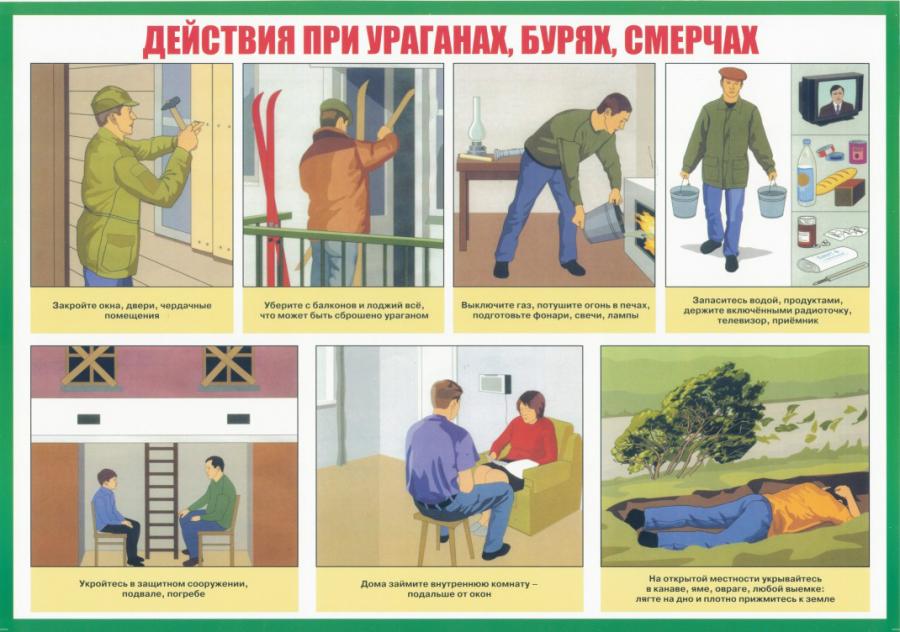 ДЕЙСТВИЯ ПРИ УРАГАНАХ, БУРЯХ, СМЕРЧАХ

Закройте окна, двери, чердачные помещения

Уберите с балконов и лоджий всё, что может быть сброшено ураганом

Выключите газ, потушите огонь в печах, подготовьте фонари, свечи, лампы

Запаситесь водой, продуктами, держите включёнными радиоточку, телевизор, приёмник

Укройтесь в защитном сооружении, подвале, погребе

Дома займите внутреннюю комнату – подальше от окон

На открытой местности укрывайтесь в канаве, яме, овраге, любой выемке: лягте на дно и плотно прижмитесь к земле